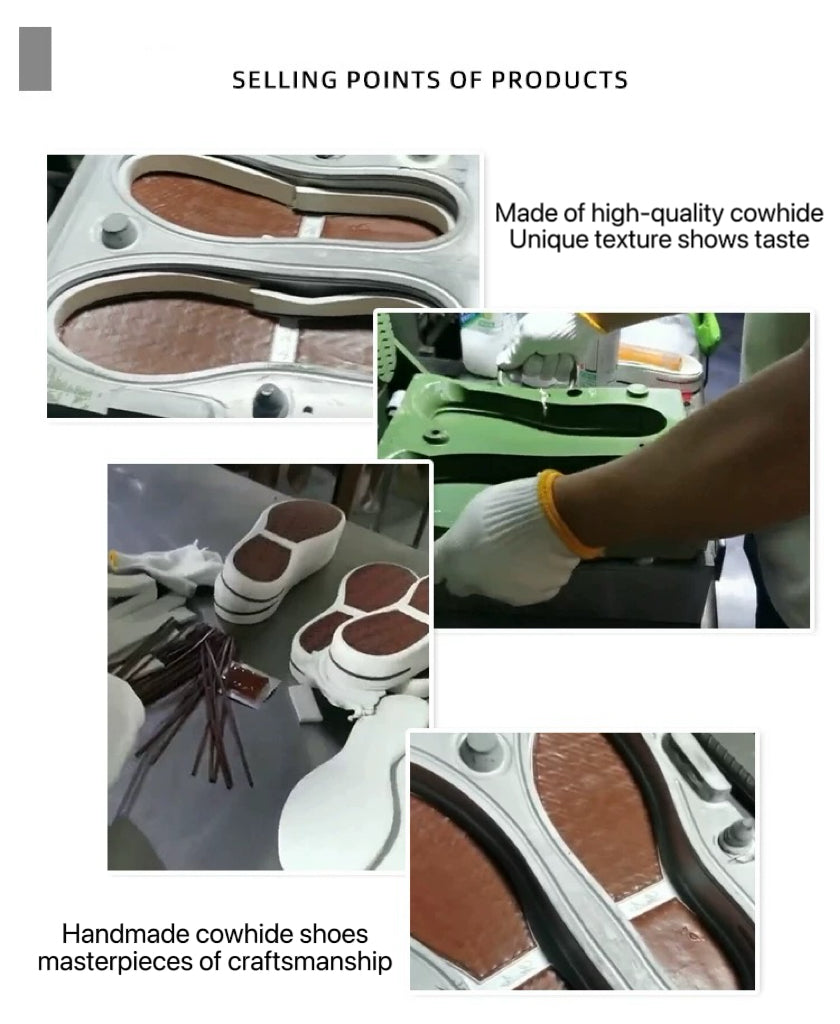 SELLING POINTS OF PRODUCTS

Made of high-quality cowhide
Unique texture shows taste

Handmade cowhide shoes
masterpieces of craftsmanship